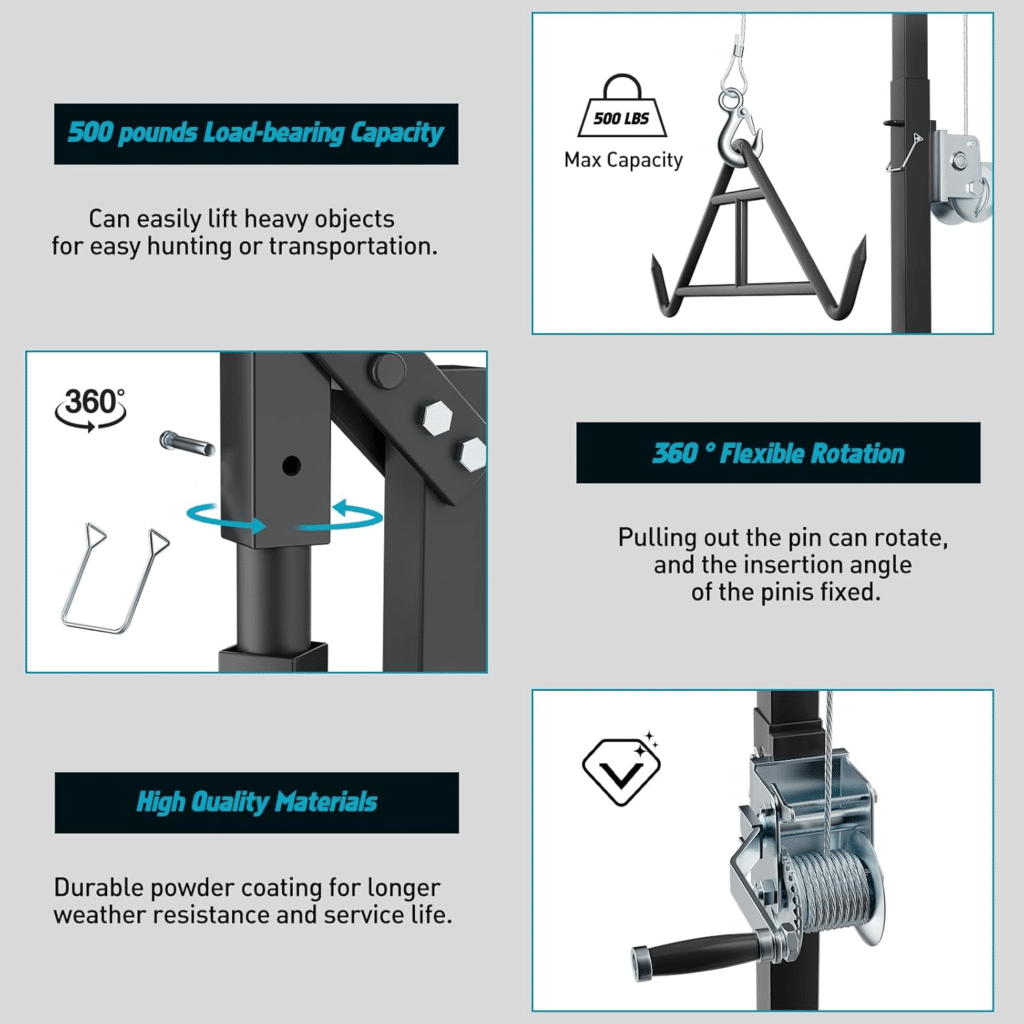 500 pounds Load-bearing Capacity

Can easily lift heavy objects for easy hunting or transportation.

500 LBS

Max Capacity

360°

360 ° Flexible Rotation

Pulling out the pin can rotate, and the insertion angle of the pinis fixed.

High Quality Materials

Durable powder coating for longer weather resistance and service life.