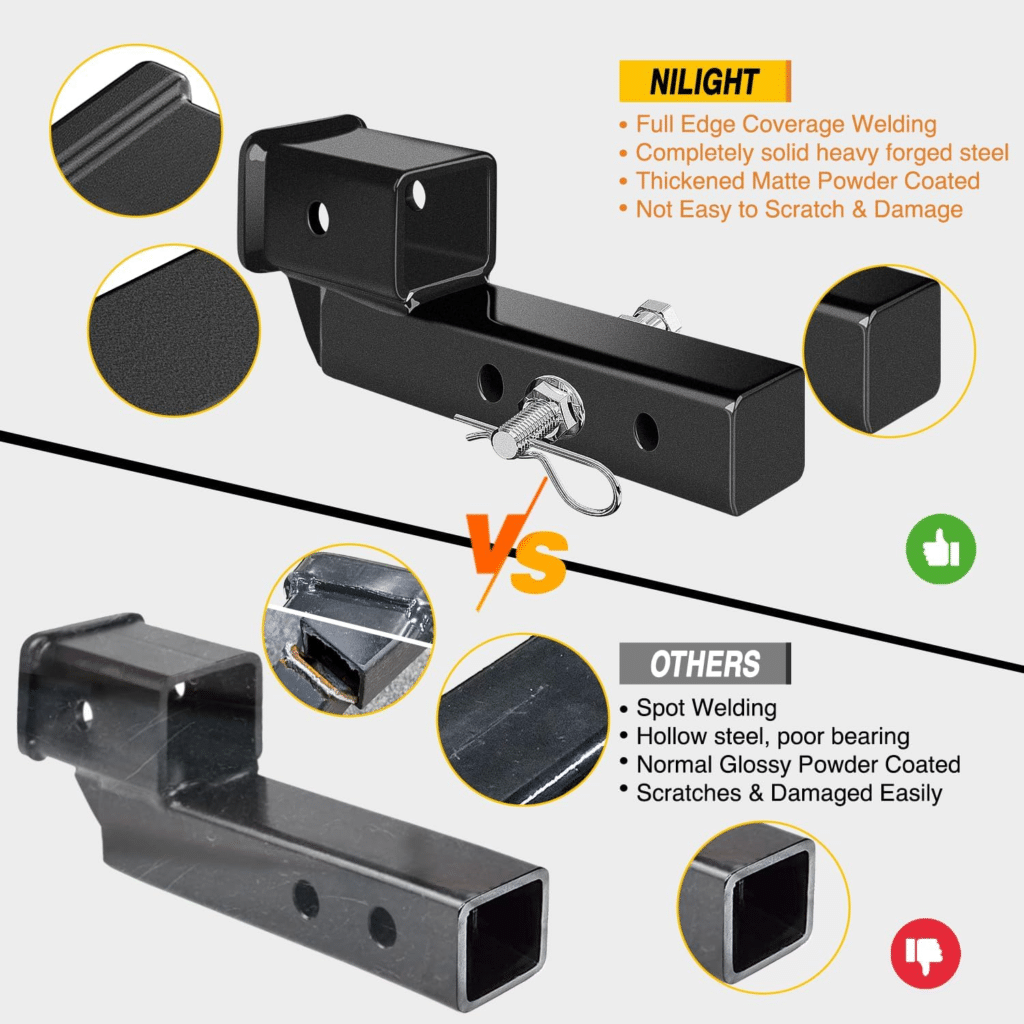 NILIGHT

• Full Edge Coverage Welding
• Completely solid heavy forged steel
• Thickened Matte Powder Coated
• Not Easy to Scratch & Damage

VS

OTHERS

• Spot Welding
• Hollow steel, poor bearing
• Normal Glossy Powder Coated
• Scratches & Damaged Easily