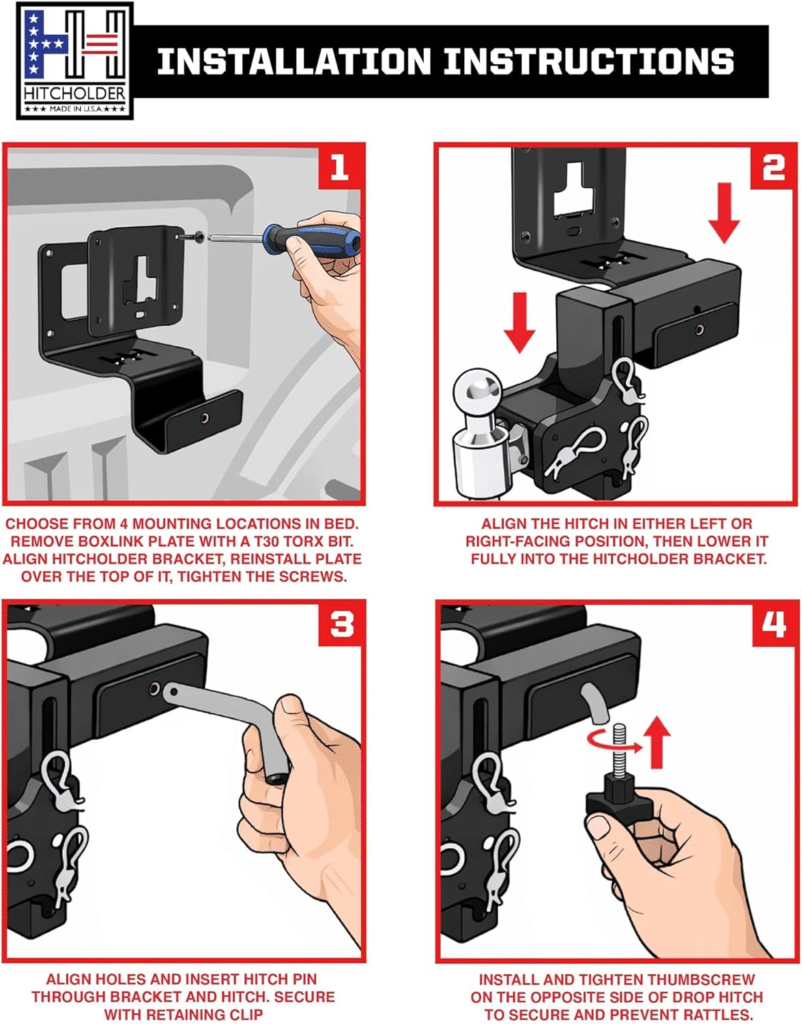 HITCHOLDER
★★★ MADE IN U.S.A ★★★

INSTALLATION INSTRUCTIONS

1

CHOOSE FROM 4 MOUNTING LOCATIONS IN BED. REMOVE BOXLINK PLATE WITH A T30 TORX BIT. ALIGN HITCHOLDER BRACKET, REINSTALL PLATE OVER THE TOP OF IT, TIGHTEN THE SCREWS.

2

ALIGN THE HITCH IN EITHER LEFT OR RIGHT-FACING POSITION, THEN LOWER IT FULLY INTO THE HITCHOLDER BRACKET.

3

ALIGN HOLES AND INSERT HITCH PIN THROUGH BRACKET AND HITCH. SECURE WITH RETAINING CLIP

4

INSTALL AND TIGHTEN THUMBSCREW ON THE OPPOSITE SIDE OF DROP HITCH TO SECURE AND PREVENT RATTLES.